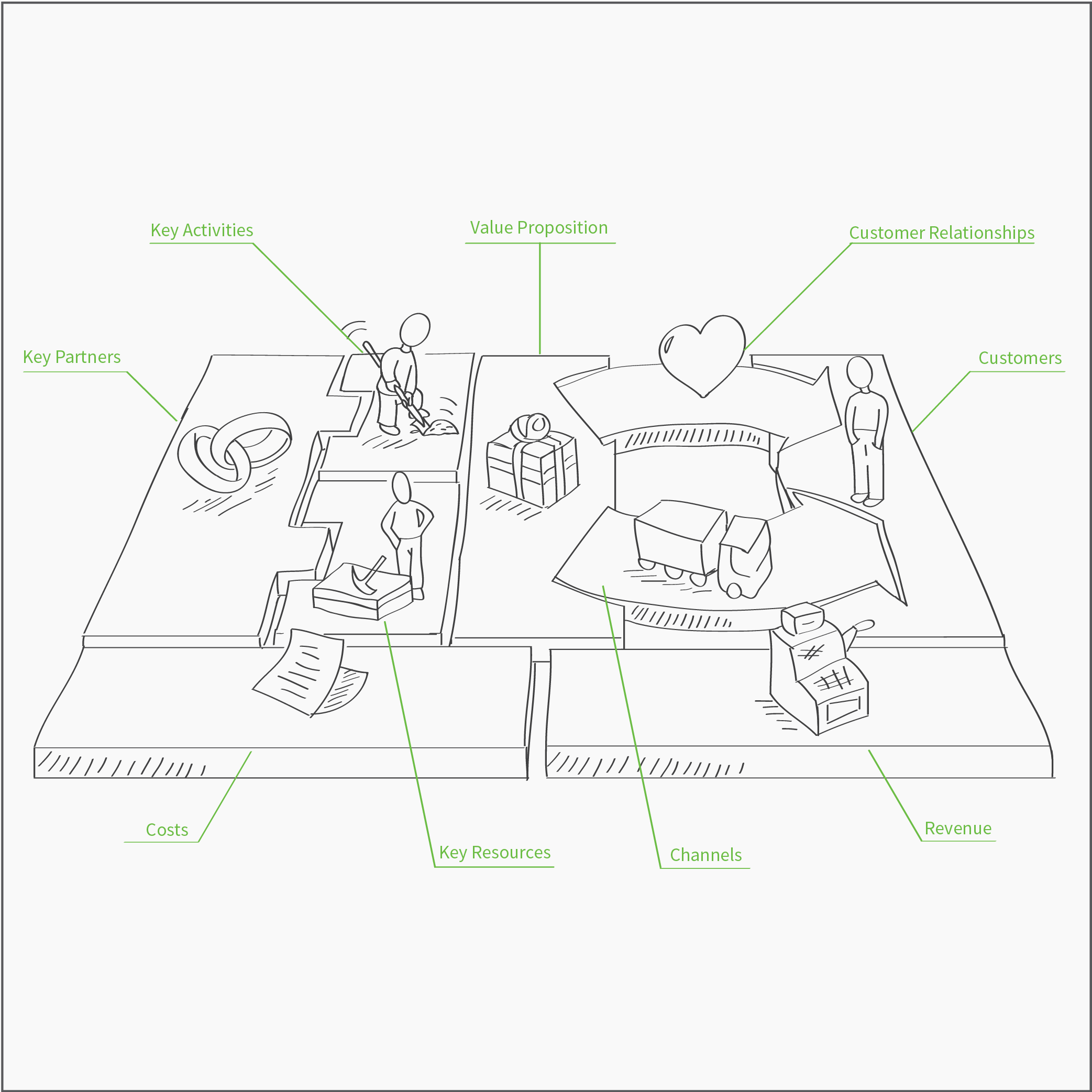 Key Activities

Value Proposition

Customer Relationships

Key Partners

Customers

Costs

Key Resources

Channels

Revenue